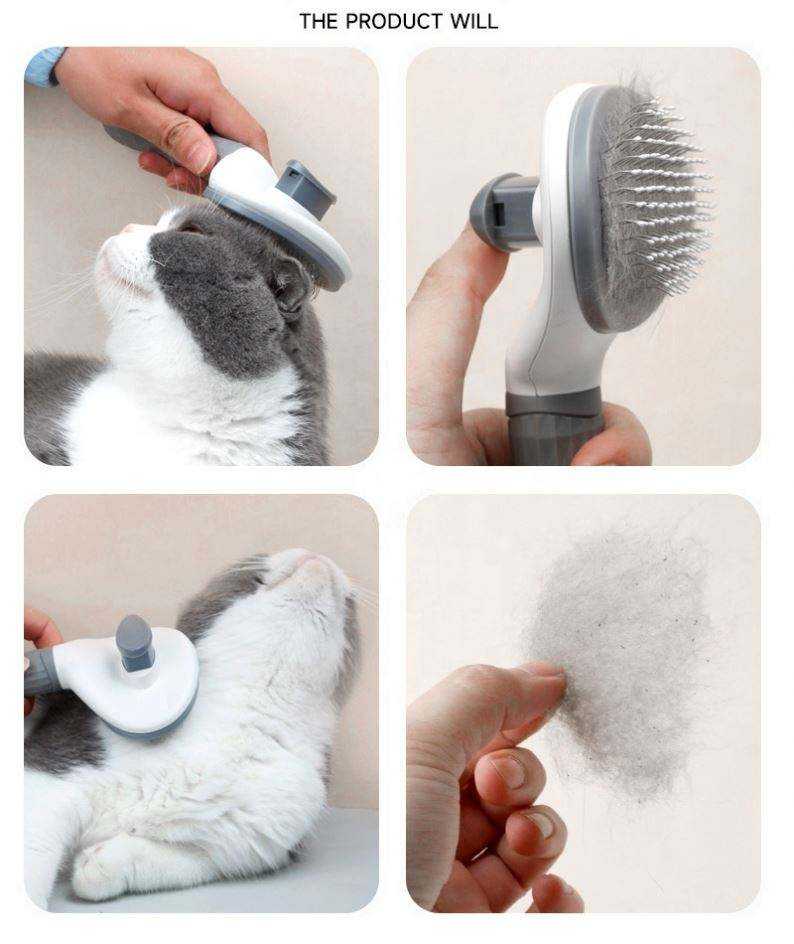 THE PRODUCT WILL