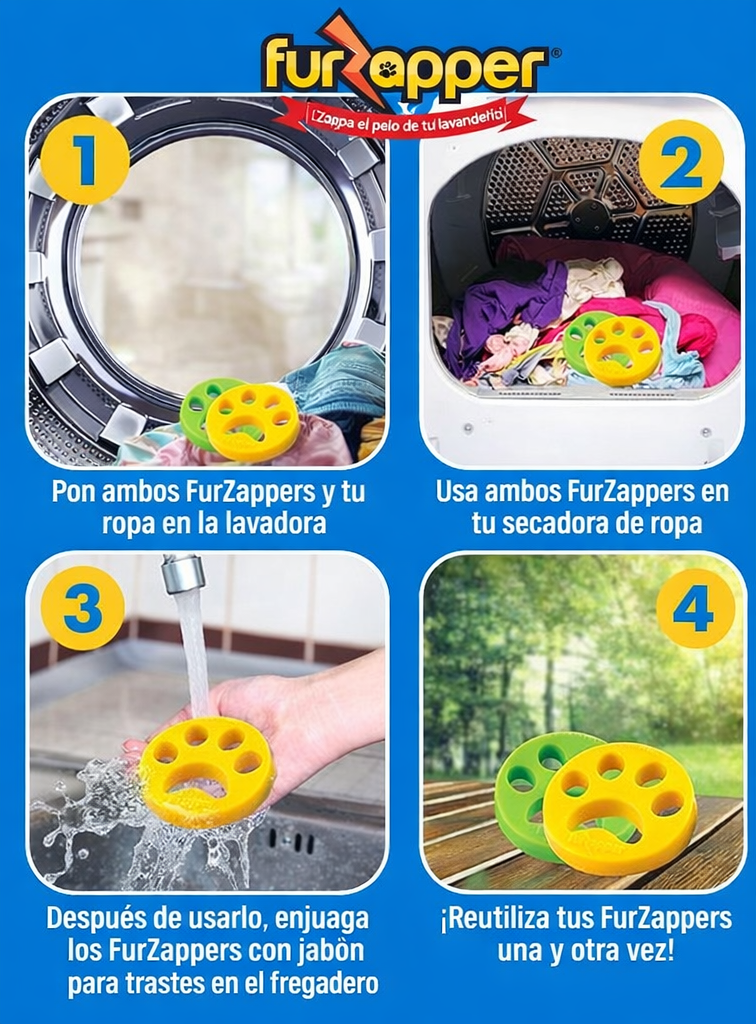 furZapper®

¡Zappa el pelo de tu lavandería!

1

Pon ambos FurZappers y tu ropa en la lavadora

2

Usa ambos FurZappers en tu secadora de ropa

3

Después de usarlo, enjuaga los FurZappers con jabòn para trastes en el fregadero

4

¡Reutiliza tus FurZappers una y otra vez!